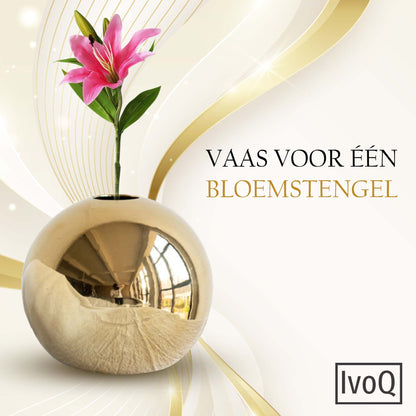 VAAS VOOR ÉÉN
BLOEMSTENGEL

IvoQ